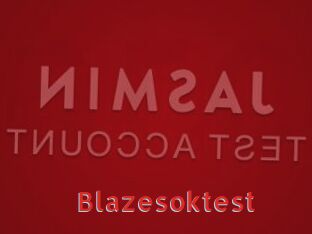 JASMIN
TEST ACCOUNT

Blazesoktest